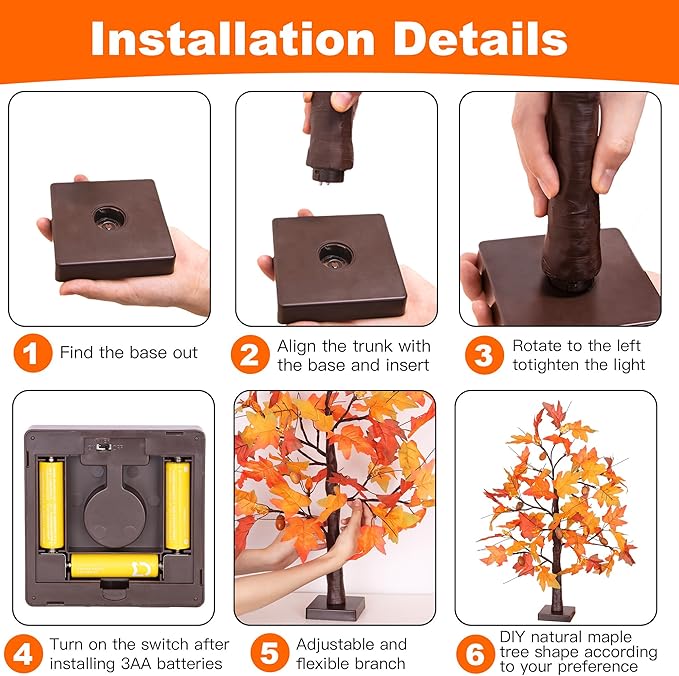 Installation Details

1 Find the base out

2 Align the trunk with the base and insert

3 Rotate to the left totighten the light

4 Turn on the switch after installing 3AA batteries

5 Adjustable and flexible branch

6 DIY natural maple tree shape according to your preference